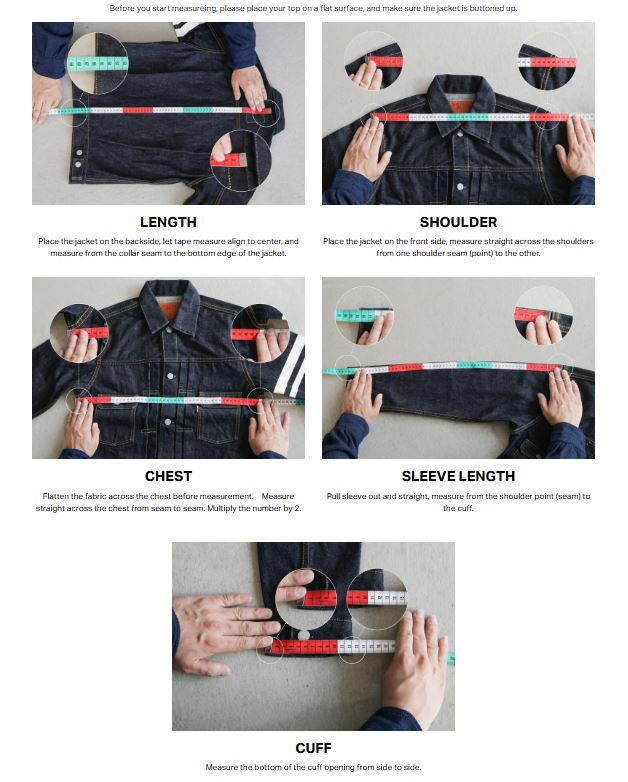 Before you start measureing, please place your top on a flat surface, and make sure the jacket is buttoned up.

LENGTH

Place the jacket on the backside, let tape measure align to center, and measure from the collar seam to the bottom edge of the jacket.

SHOULDER

Place the jacket on the front side, measure straight across the shoulders from one shoulder seam (point) to the other.

CHEST

Flatten the fabric across the chest before measurement. Measure straight across the chest from seam to seam. Multiply the number by 2.

SLEEVE LENGTH

Pull sleeve out and straight, measure from the shoulder point (seam) to the cuff.

CUFF

Measure the bottom of the cuff opening from side to side.